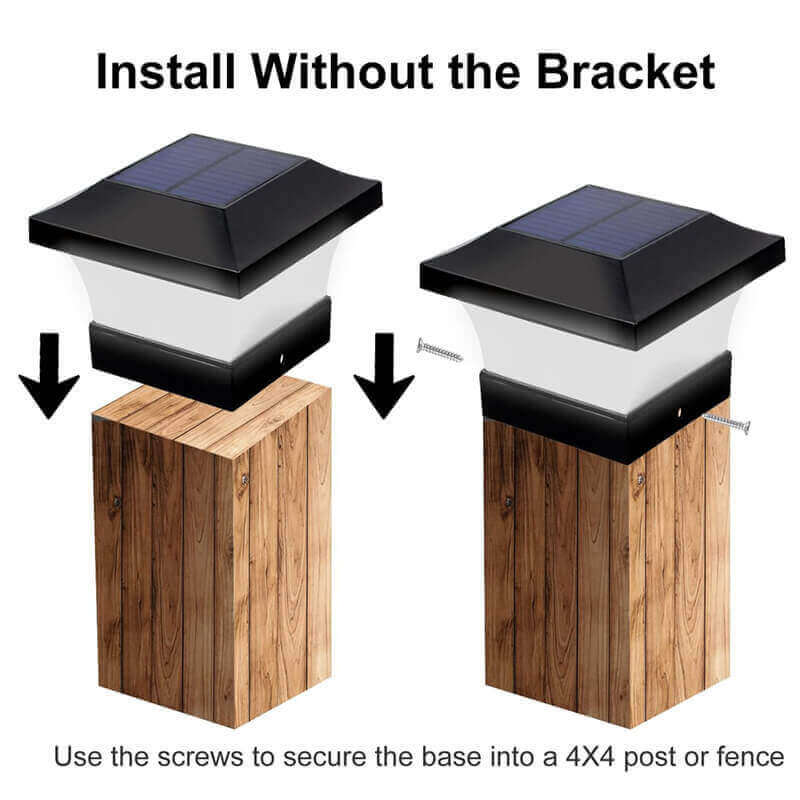 Install Without the Bracket

Use the screws to secure the base into a 4X4 post or fence