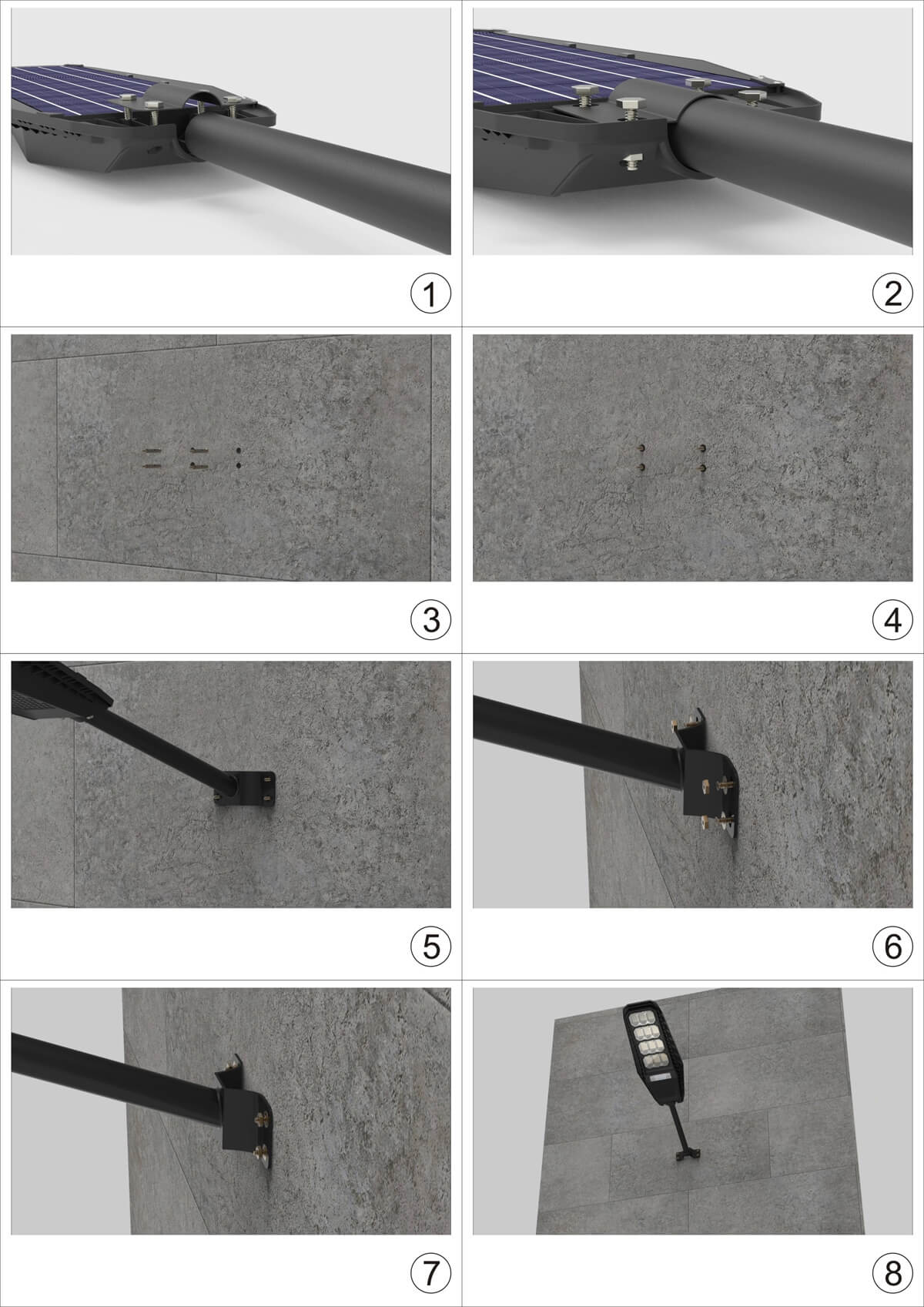 1
2
3
4
5
6
7
8