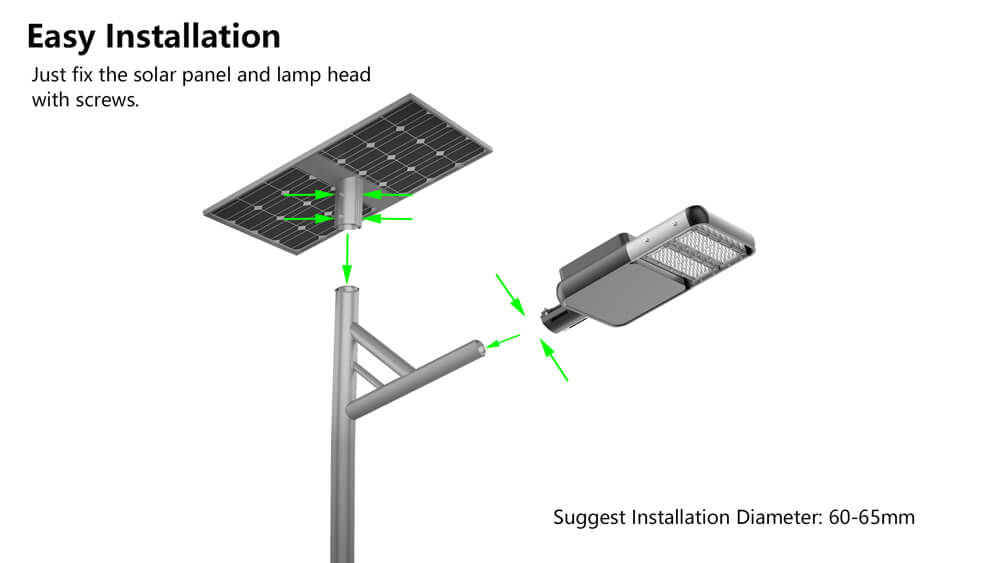 Easy Installation

Just fix the solar panel and lamp head with screws.

Suggest Installation Diameter: 60-65mm